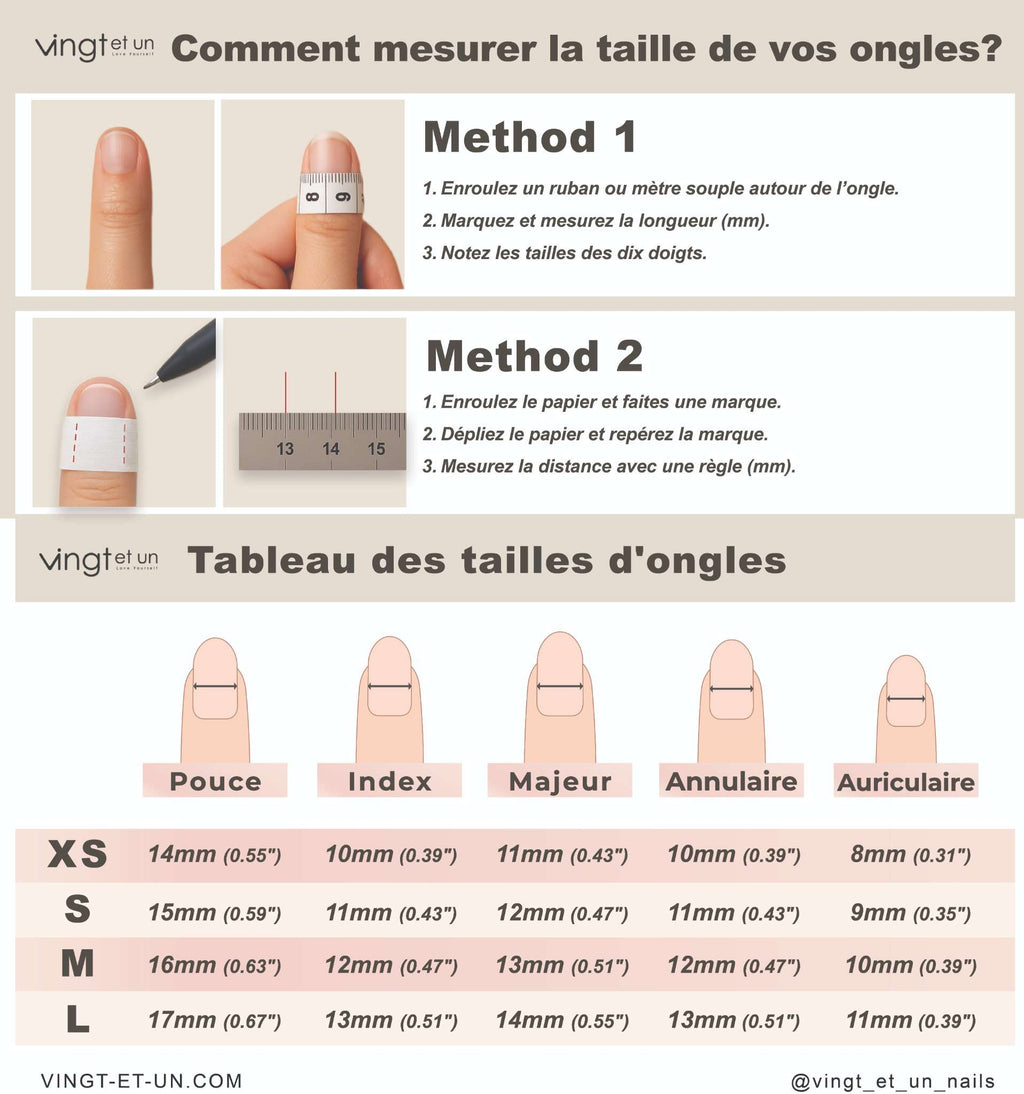 vingt et un Love Yourself Comment mesurer la taille de vos ongles?

8 9

Method 1

1. Enroulez un ruban ou mètre souple autour de l'ongle.

2. Marquez et mesurez la longueur (mm).

3. Notez les tailles des dix doigts.

13 14 15

Method 2

1. Enroulez le papier et faites une marque.

2. Dépliez le papier et repérez la marque.

3. Mesurez la distance avec une règle (mm).

vingt et un Love Yourself Tableau des tailles d'ongles

| | Pouce | Index | Majeur | Annulaire | Auriculaire |
|---|---|---|---|---|---|
| XS | 14mm (0.55") | 10mm (0.39") | 11mm (0.43") | 10mm (0.39") | 8mm (0.31") |
| S | 15mm (0.59") | 11mm (0.43") | 12mm (0.47") | 11mm (0.43") | 9mm (0.35") |
| M | 16mm (0.63") | 12mm (0.47") | 13mm (0.51") | 12mm (0.47") | 10mm (0.39") |
| L | 17mm (0.67") | 13mm (0.51") | 14mm (0.55") | 13mm (0.51") | 11mm (0.39") |

VINGT-ET-UN.COM

@vingt_et_un_nails